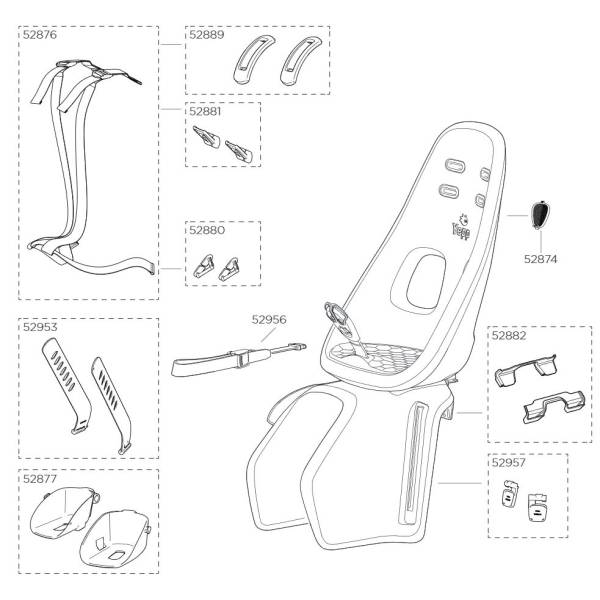 52876
52889
52881
52880
Yepp
52874
52953
52956
52882
52877
52957