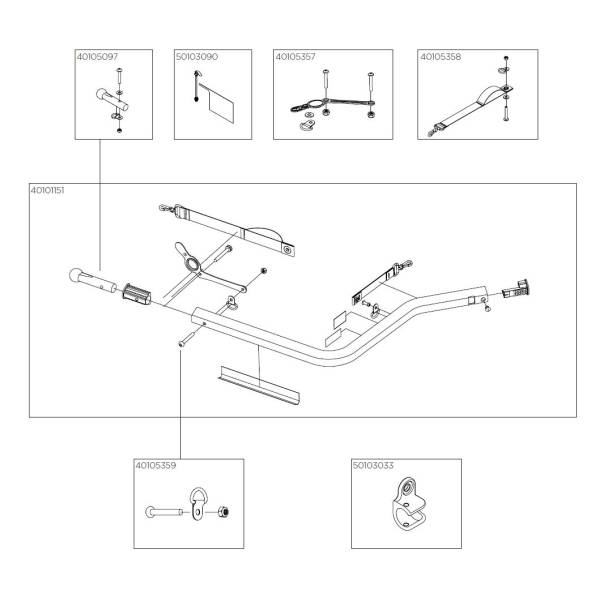 40105097

50103090

40105357

40105358

40101151

40105359

50103033