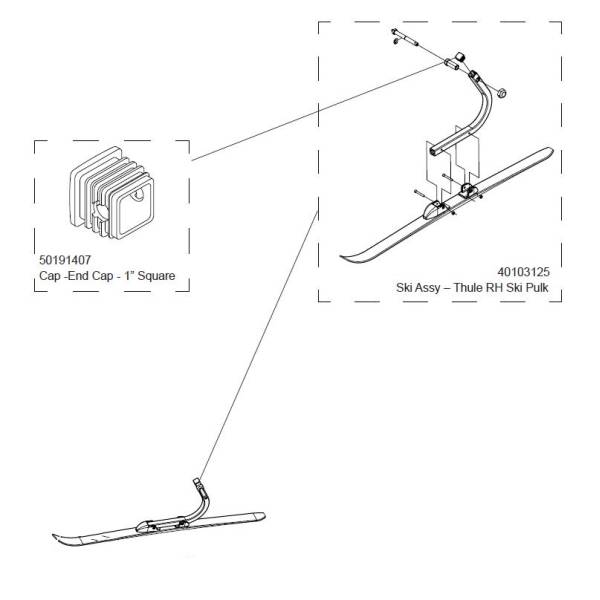 50191407
Cap -End Cap - 1" Square

40103125
Ski Assy – Thule RH Ski Pulk