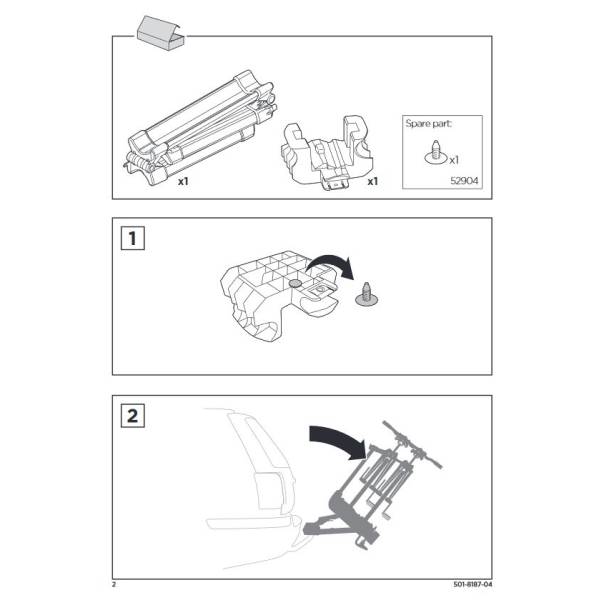 x1

x1

Spare part:

x1

52904

1

2

2

501-8187-04