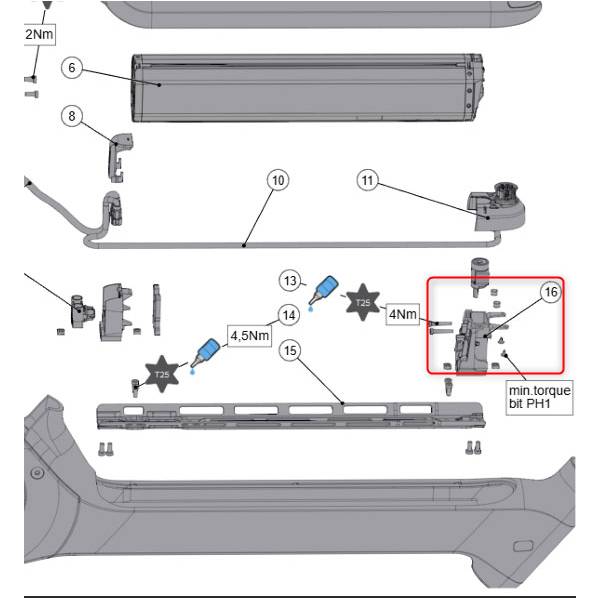 2Nm

6

8

10

11

13

T25

4Nm

16

14

4,5Nm

15

T25

min.torque
bit PH1