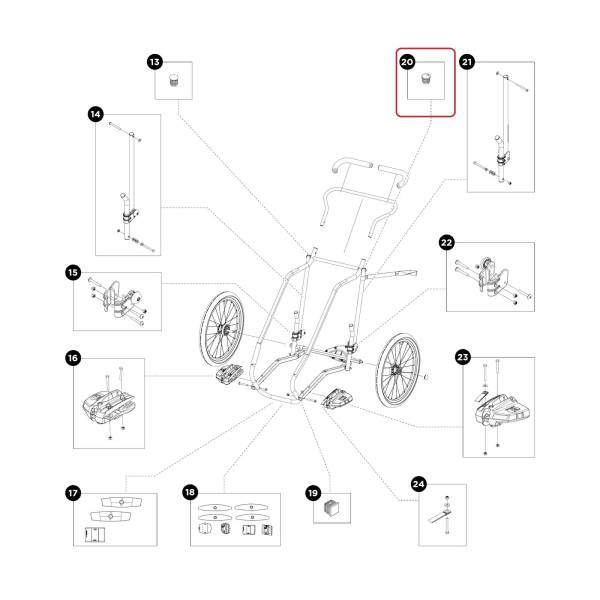 13
20
21
14
22
15
16
23
17
18
19
24