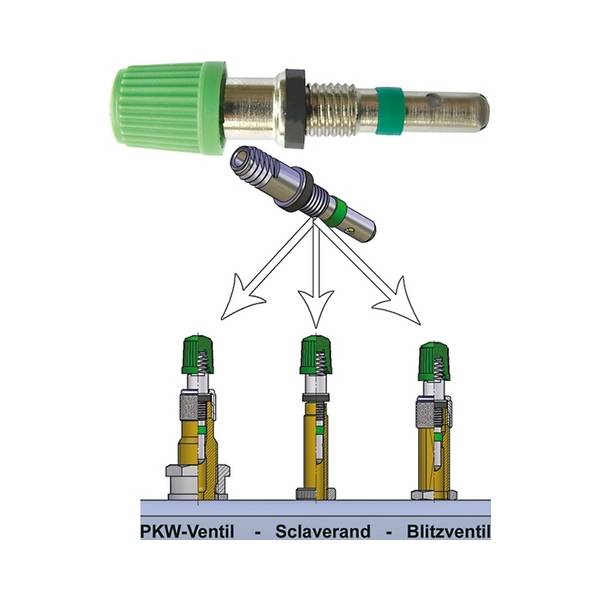 PKW-Ventil - Sclaverand - Blitzventil